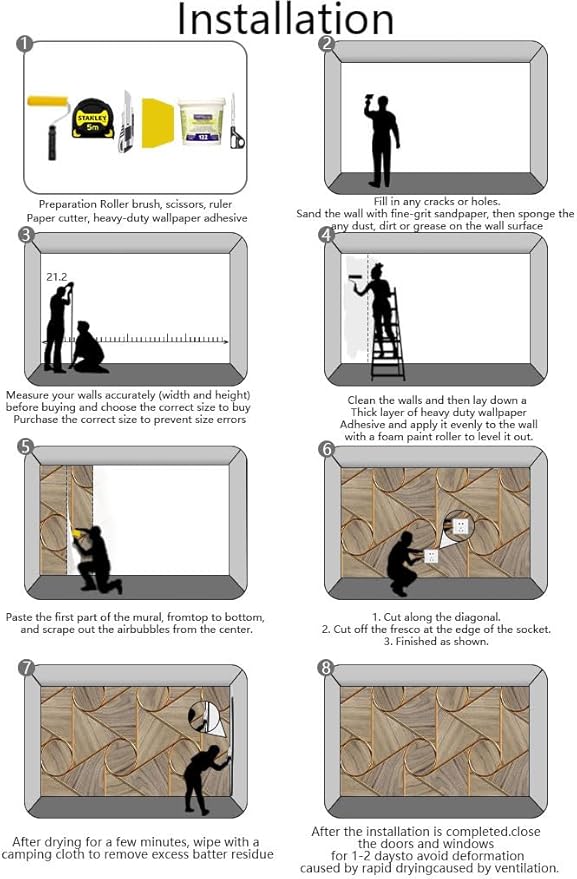 Installation

1

STANLEY
5m

122

Preparation Roller brush, scissors, ruler
Paper cutter, heavy-duty wallpaper adhesive

2

Fill in any cracks or holes.
Sand the wall with fine-grit sandpaper, then sponge the any dust, dirt or grease on the wall surface

3

21.2

Measure your walls accurately (width and height) before buying and choose the correct size to buy Purchase the correct size to prevent size errors

4

Clean the walls and then lay down a Thick layer of heavy duty wallpaper Adhesive and apply it evenly to the wall with a foam paint roller to level it out.

5

Paste the first part of the mural, fromtop to bottom, and scrape out the airbubbles from the center.

6

1. Cut along the diagonal.
2. Cut off the fresco at the edge of the socket.
3. Finished as shown.

7

After drying for a few minutes, wipe with a camping cloth to remove excess batter residue

8

After the installation is completed.close the doors and windows for 1-2 daysto avoid deformation caused by rapid dryingcaused by ventilation.