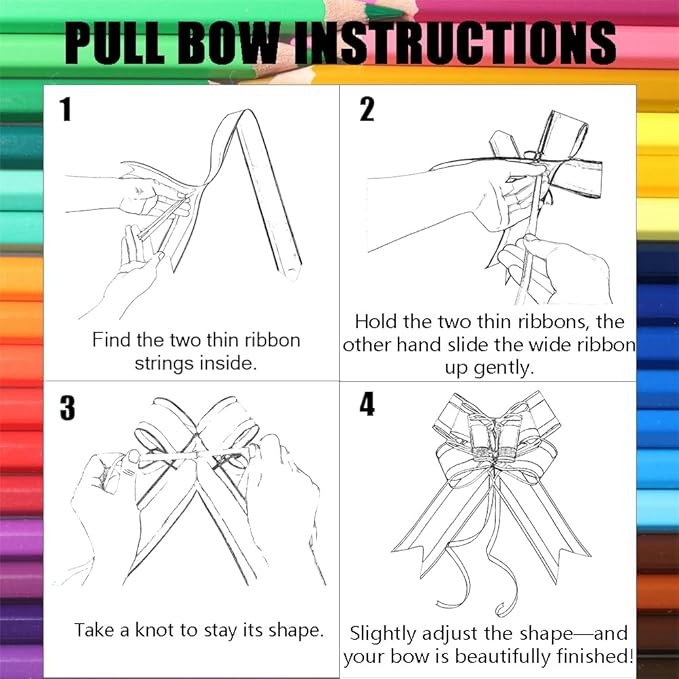 PULL BOW INSTRUCTIONS

1

Find the two thin ribbon strings inside.

2

Hold the two thin ribbons, the other hand slide the wide ribbon up gently.

3

Take a knot to stay its shape.

4

Slightly adjust the shape—and your bow is beautifully finished!