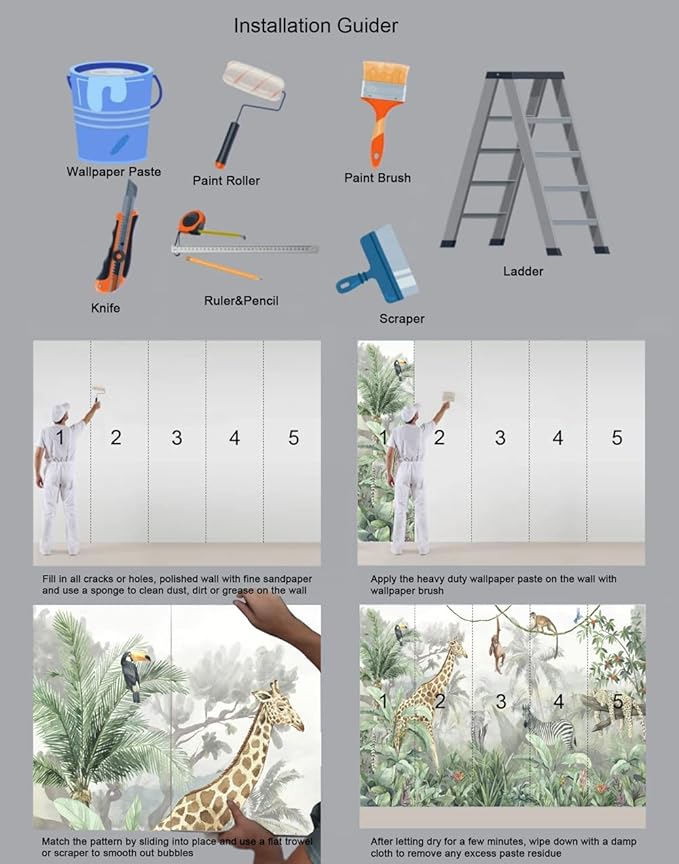 Installation Guider

Wallpaper Paste

Paint Roller

Paint Brush

Ladder

Knife

Ruler&Pencil

Scraper

1 2 3 4 5

Fill in all cracks or holes, polished wall with fine sandpaper and use a sponge to clean dust, dirt or grease on the wall

1 2 3 4 5

Apply the heavy duty wallpaper paste on the wall with wallpaper brush

Match the pattern by sliding into place and use a flat trowel or scraper to smooth out bubbles

1 2 3 4 5

After letting dry for a few minutes, wipe down with a damp cloth to remove any excess paste residue