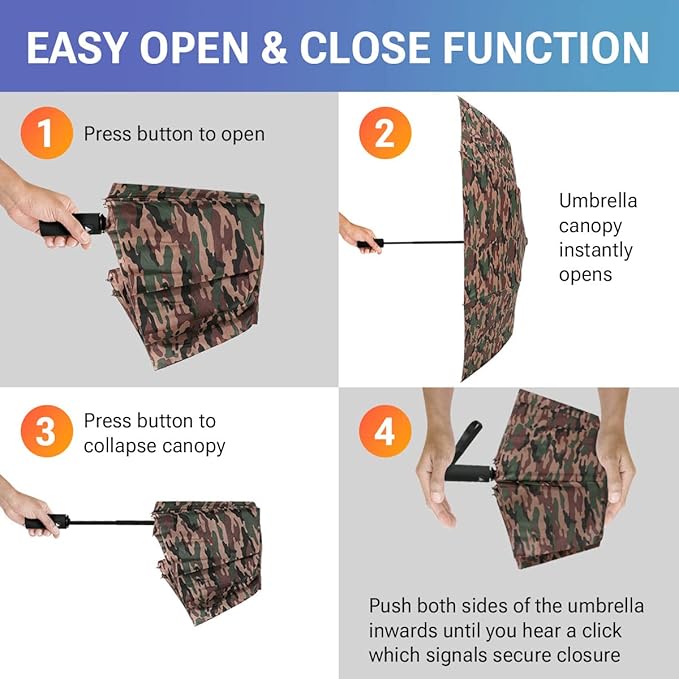 EASY OPEN & CLOSE FUNCTION

1 Press button to open

2 Umbrella canopy instantly opens

3 Press button to collapse canopy

4 Push both sides of the umbrella inwards until you hear a click which signals secure closure