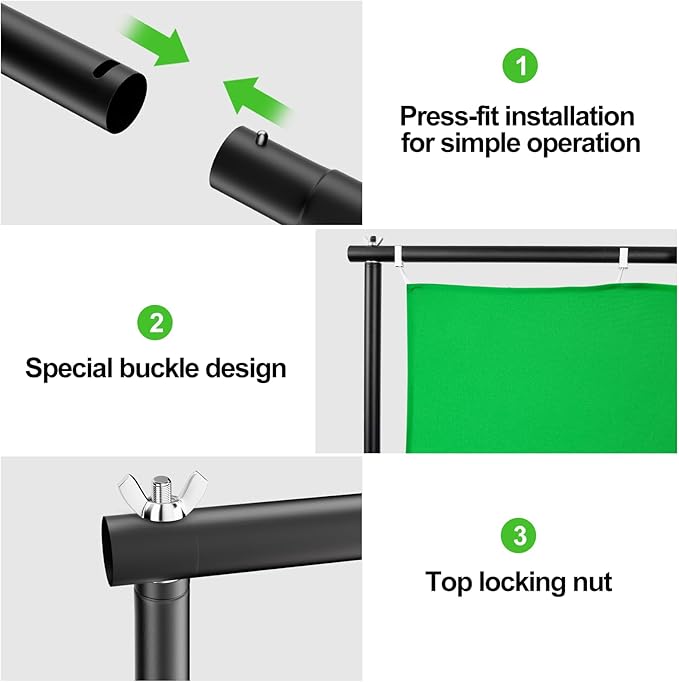 1

Press-fit installation for simple operation

2

Special buckle design

3

Top locking nut