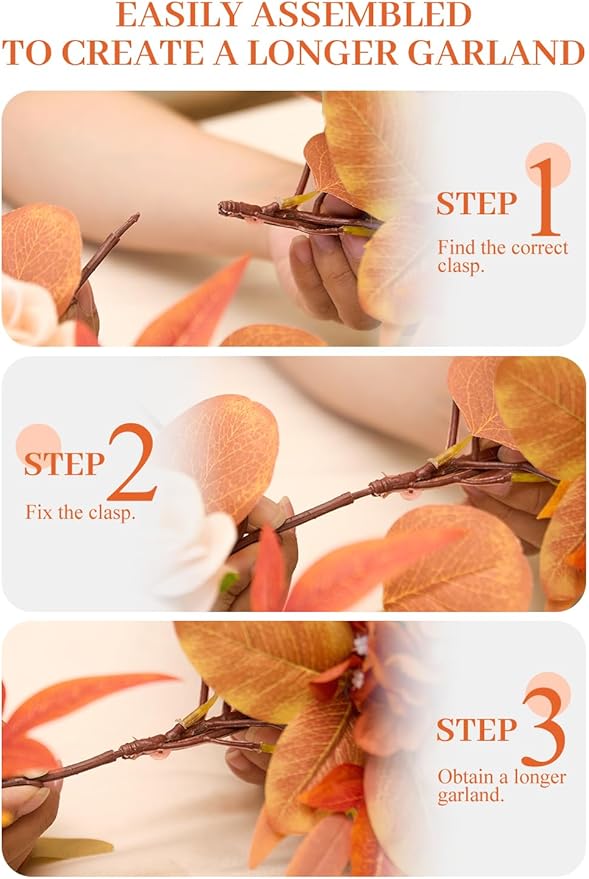 EASILY ASSEMBLED
TO CREATE A LONGER GARLAND

STEP 1
Find the correct clasp.

STEP 2
Fix the clasp.

STEP 3
Obtain a longer garland.