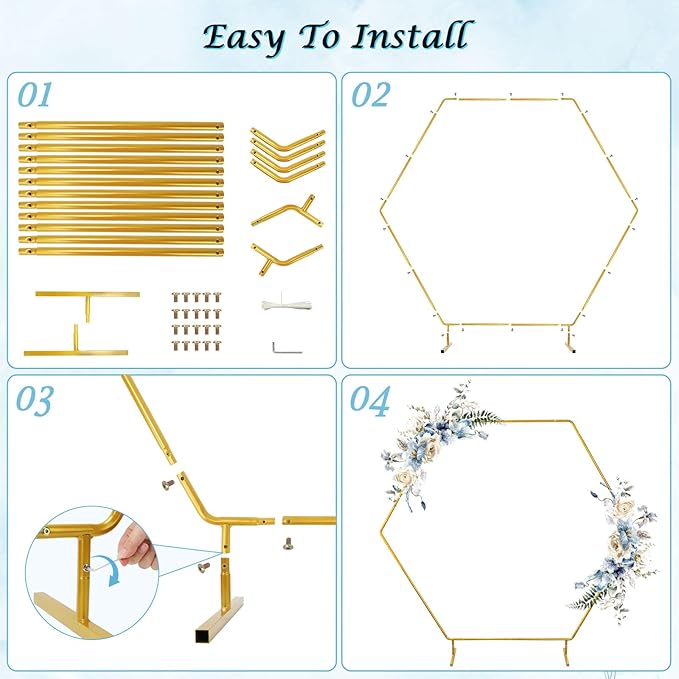 Easy To Install

01

02

03

04