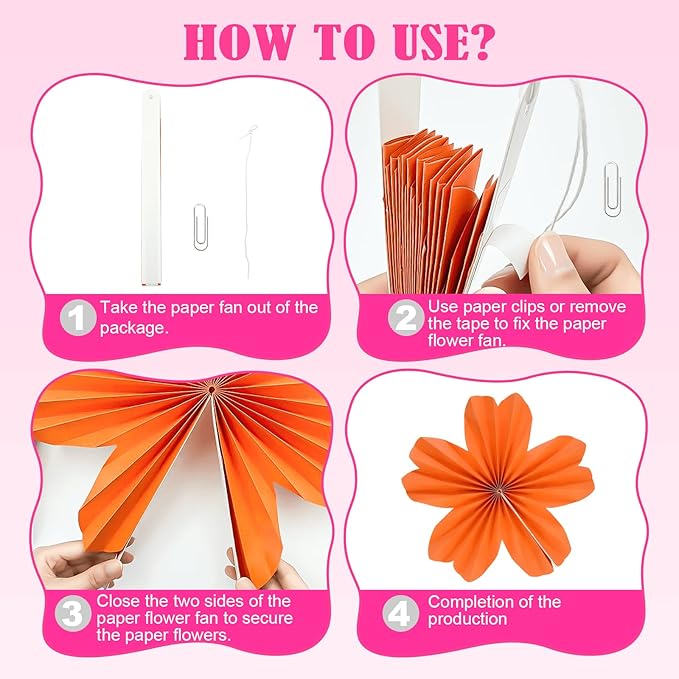 HOW TO USE?

1 Take the paper fan out of the package.

2 Use paper clips or remove the tape to fix the paper flower fan.

3 Close the two sides of the paper flower fan to secure the paper flowers.

4 Completion of the production