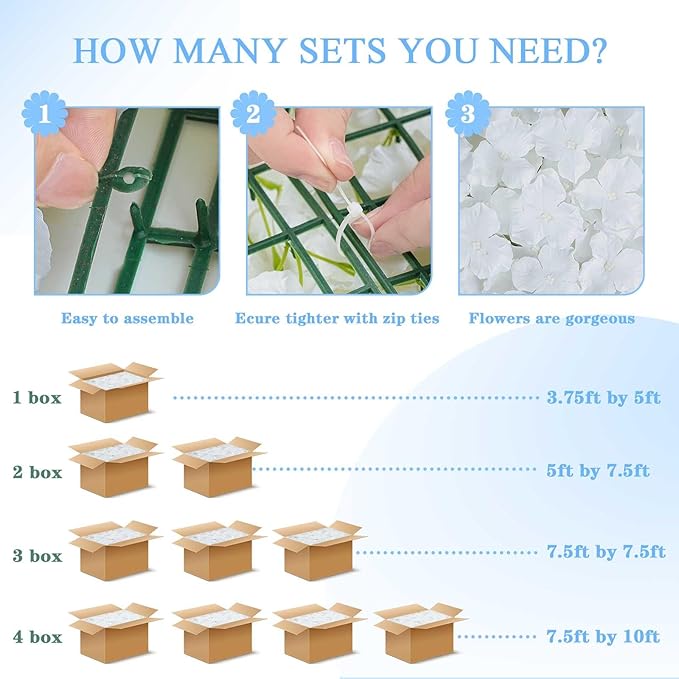 HOW MANY SETS YOU NEED?

1

Easy to assemble

2

Ecure tighter with zip ties

3

Flowers are gorgeous

1 box 3.75ft by 5ft

2 box 5ft by 7.5ft

3 box 7.5ft by 7.5ft

4 box 7.5ft by 10ft