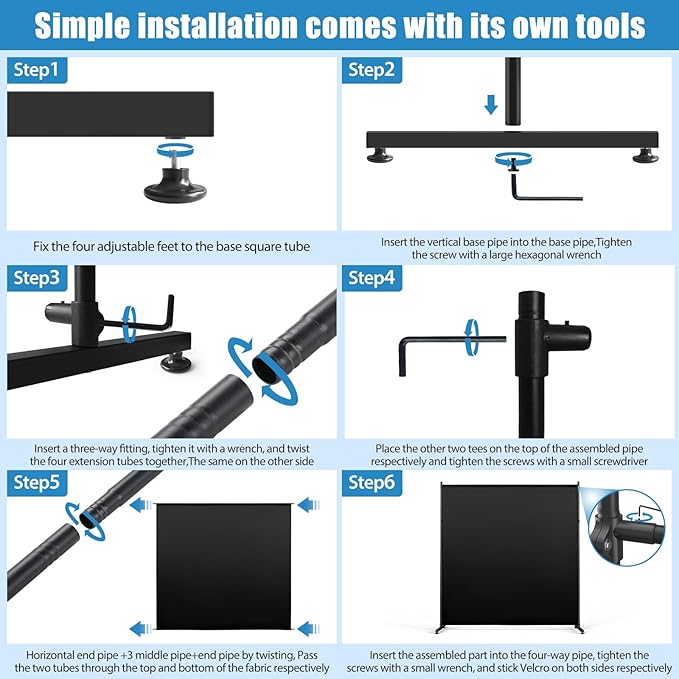 Simple installation comes with its own tools

Step1

Fix the four adjustable feet to the base square tube

Step2

Insert the vertical base pipe into the base pipe,Tighten the screw with a large hexagonal wrench

Step3

Insert a three-way fitting, tighten it with a wrench, and twist the four extension tubes together,The same on the other side

Step4

Place the other two tees on the top of the assembled pipe respectively and tighten the screws with a small screwdriver

Step5

Horizontal end pipe +3 middle pipe+end pipe by twisting, Pass the two tubes through the top and bottom of the fabric respectively

Step6

Insert the assembled part into the four-way pipe, tighten the screws with a small wrench, and stick Velcro on both sides respectively