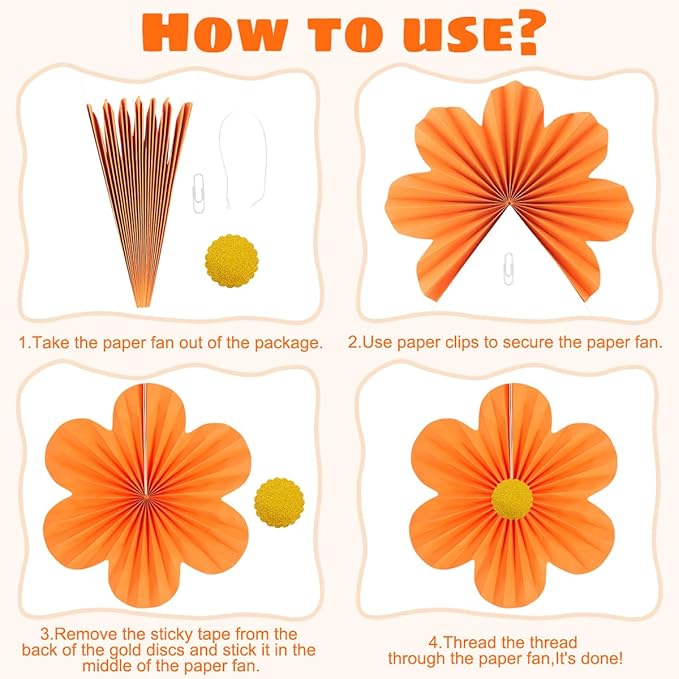 HOW TO USE?

1.Take the paper fan out of the package.

2.Use paper clips to secure the paper fan.

3.Remove the sticky tape from the back of the gold discs and stick it in the middle of the paper fan.

4.Thread the thread through the paper fan,It's done!