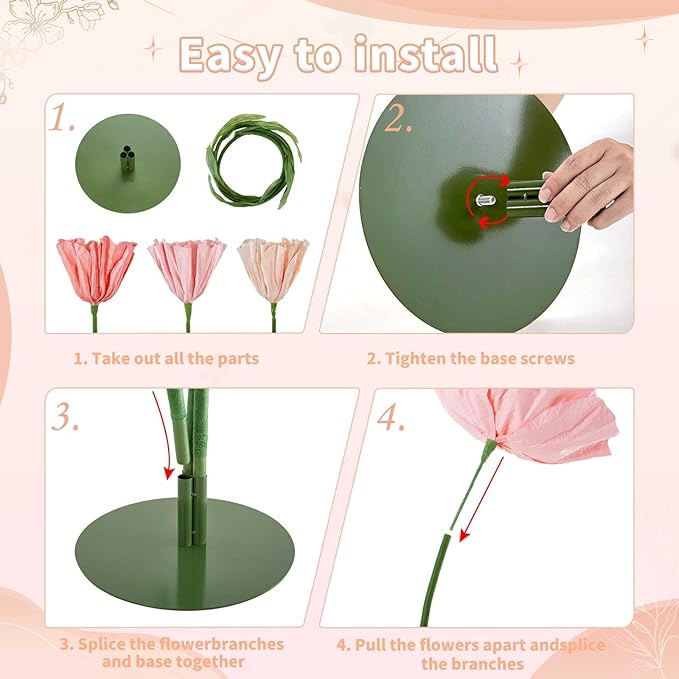 Easy to install

1.

2.

1. Take out all the parts

2. Tighten the base screws

3.

4.

3. Splice the flowerbranches and base together

4. Pull the flowers apart andsplice the branches