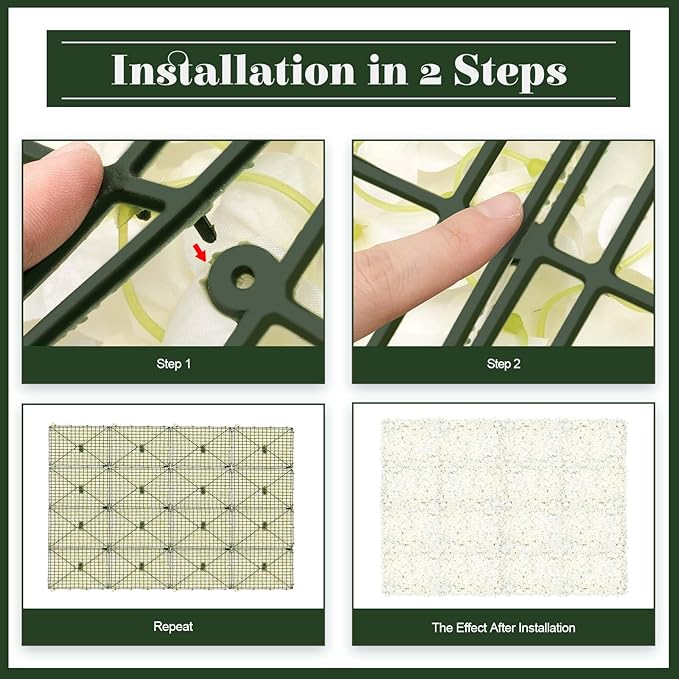 Installation in 2 Steps

Step 1

Step 2

Repeat

The Effect After Installation