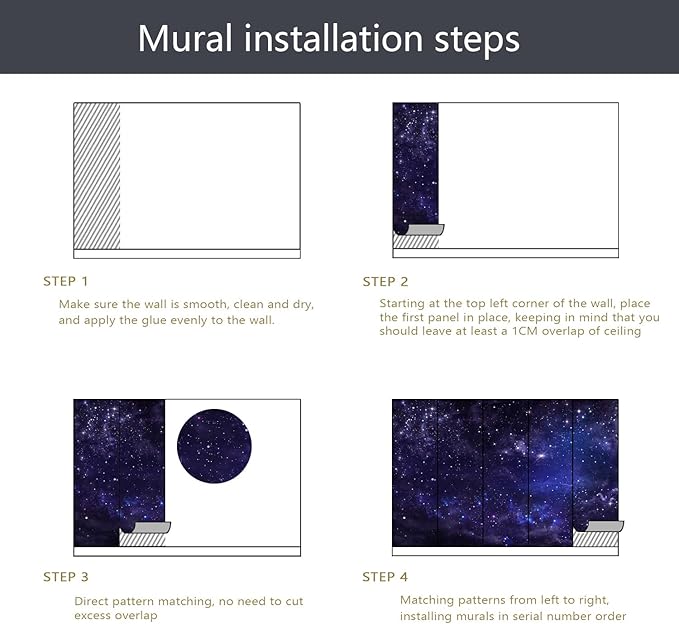 Mural installation steps

STEP 1

Make sure the wall is smooth, clean and dry, and apply the glue evenly to the wall.

STEP 2

Starting at the top left corner of the wall, place the first panel in place, keeping in mind that you should leave at least a 1CM overlap of ceiling

STEP 3

Direct pattern matching, no need to cut excess overlap

STEP 4

Matching patterns from left to right, installing murals in serial number order