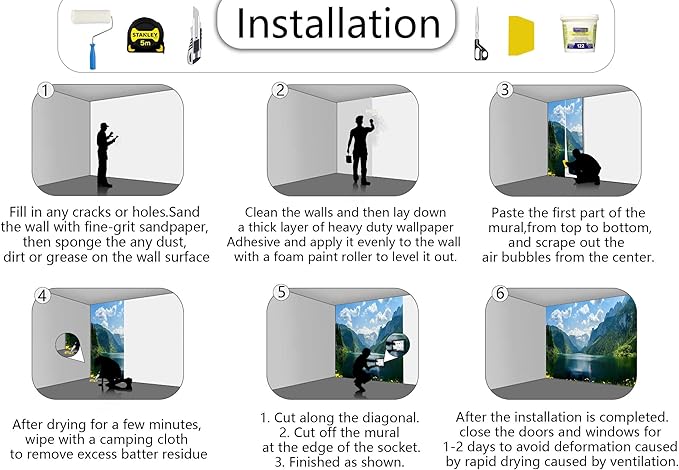 STANLEY 5m

Installation

122

1

Fill in any cracks or holes.Sand the wall with fine-grit sandpaper, then sponge the any dust, dirt or grease on the wall surface

2

Clean the walls and then lay down a thick layer of heavy duty wallpaper Adhesive and apply it evenly to the wall with a foam paint roller to level it out.

3

Paste the first part of the mural,from top to bottom, and scrape out the air bubbles from the center.

4

After drying for a few minutes, wipe with a camping cloth to remove excess batter residue

5

1. Cut along the diagonal.
2. Cut off the mural at the edge of the socket.
3. Finished as shown.

6

After the installation is completed. close the doors and windows for 1-2 days to avoid deformation caused by rapid drying caused by ventilation.