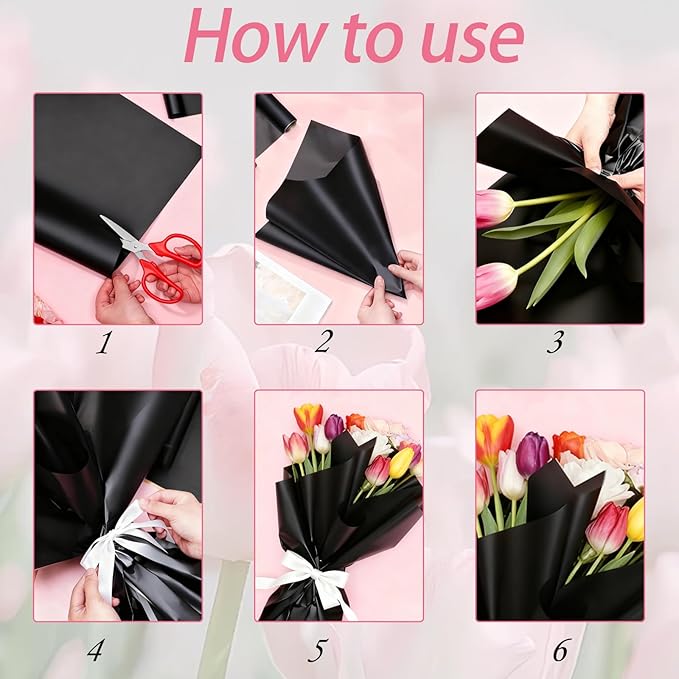 How to use

1

2

3

4

5

6