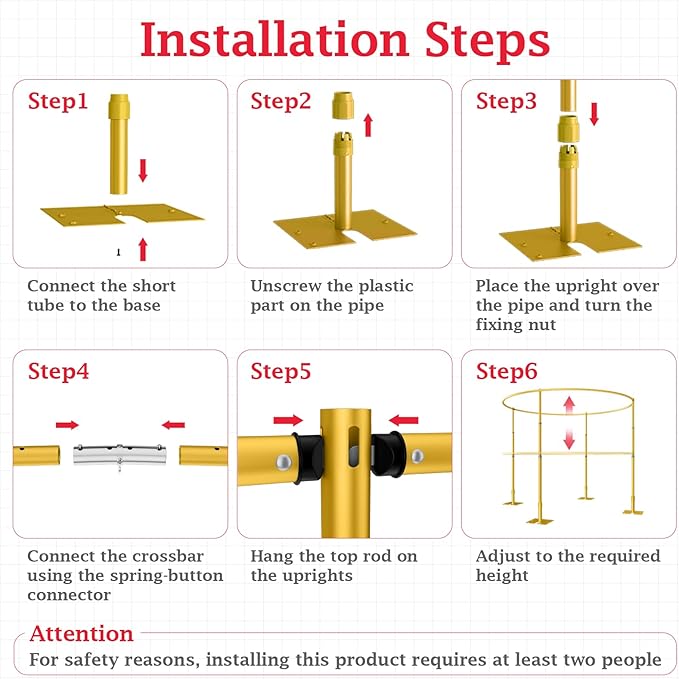 Installation Steps

Step1

Connect the short tube to the base

Step2

Unscrew the plastic part on the pipe

Step3

Place the upright over the pipe and turn the fixing nut

Step4

Connect the crossbar using the spring-button connector

Step5

Hang the top rod on the uprights

Step6

Adjust to the required height

Attention

For safety reasons, installing this product requires at least two people