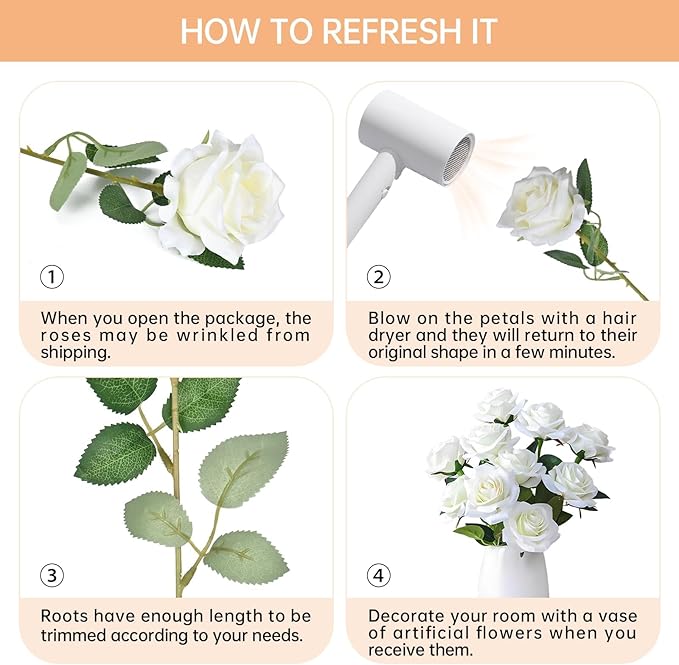 HOW TO REFRESH IT

①

When you open the package, the roses may be wrinkled from shipping.

②

Blow on the petals with a hair dryer and they will return to their original shape in a few minutes.

③

Roots have enough length to be trimmed according to your needs.

④

Decorate your room with a vase of artificial flowers when you receive them.