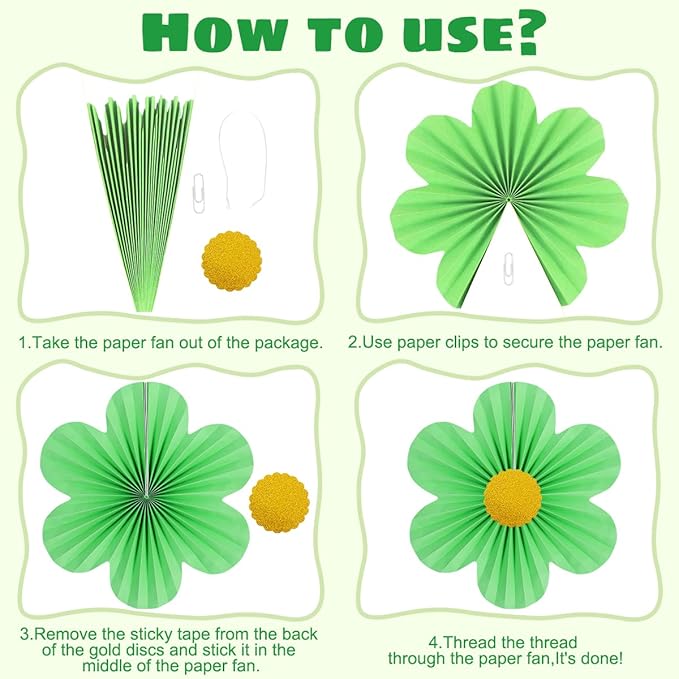 HOW TO USE?

1.Take the paper fan out of the package.

2.Use paper clips to secure the paper fan.

3.Remove the sticky tape from the back of the gold discs and stick it in the middle of the paper fan.

4.Thread the thread through the paper fan,It's done!