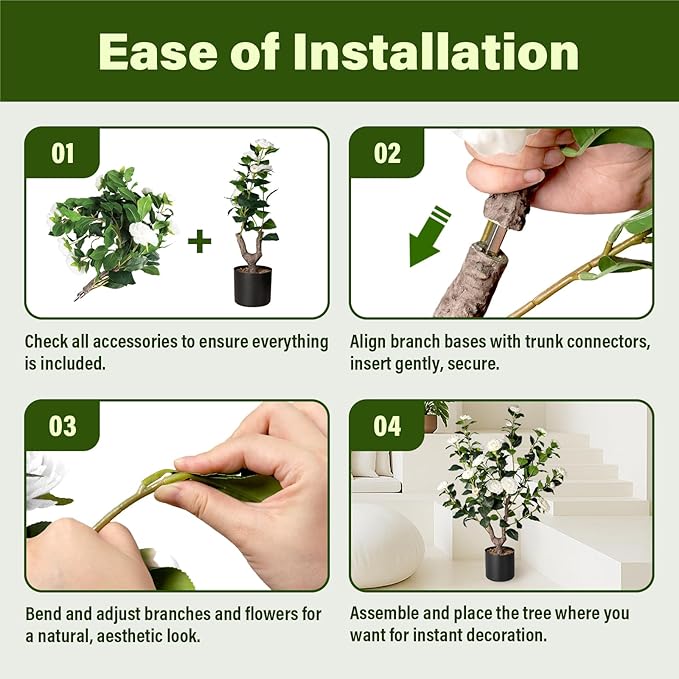 Ease of Installation

01

+

Check all accessories to ensure everything is included.

02

Align branch bases with trunk connectors, insert gently, secure.

03

Bend and adjust branches and flowers for a natural, aesthetic look.

04

Assemble and place the tree where you want for instant decoration.