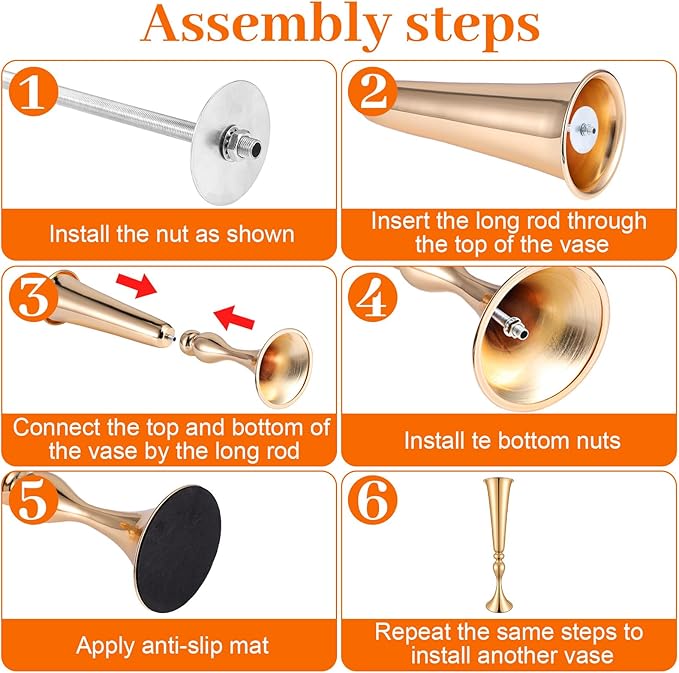 Assembly steps

1
Install the nut as shown

2
Insert the long rod through the top of the vase

3
Connect the top and bottom of the vase by the long rod

4
Install te bottom nuts

5
Apply anti-slip mat

6
Repeat the same steps to install another vase