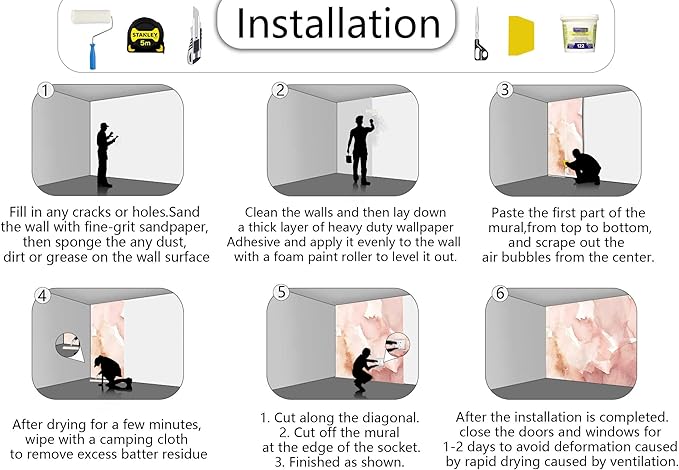 STANLEY 5m

Installation

122

1

Fill in any cracks or holes.Sand the wall with fine-grit sandpaper, then sponge the any dust, dirt or grease on the wall surface

2

Clean the walls and then lay down a thick layer of heavy duty wallpaper Adhesive and apply it evenly to the wall with a foam paint roller to level it out.

3

Paste the first part of the mural,from top to bottom, and scrape out the air bubbles from the center.

4

After drying for a few minutes, wipe with a camping cloth to remove excess batter residue

5

1. Cut along the diagonal.
2. Cut off the mural at the edge of the socket.
3. Finished as shown.

6

After the installation is completed. close the doors and windows for 1-2 days to avoid deformation caused by rapid drying caused by ventilation.