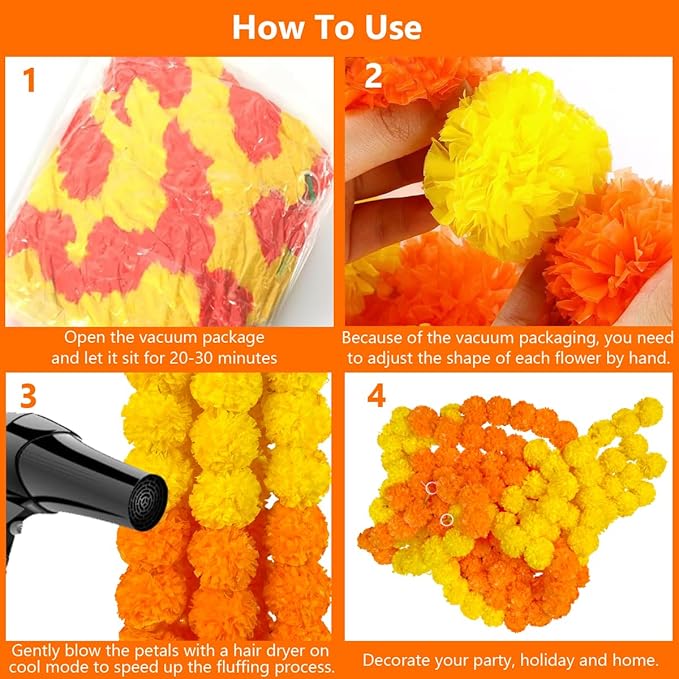 How To Use

1

Open the vacuum package and let it sit for 20-30 minutes

2

Because of the vacuum packaging, you need to adjust the shape of each flower by hand.

3

Gently blow the petals with a hair dryer on cool mode to speed up the fluffing process.

4

Decorate your party, holiday and home.