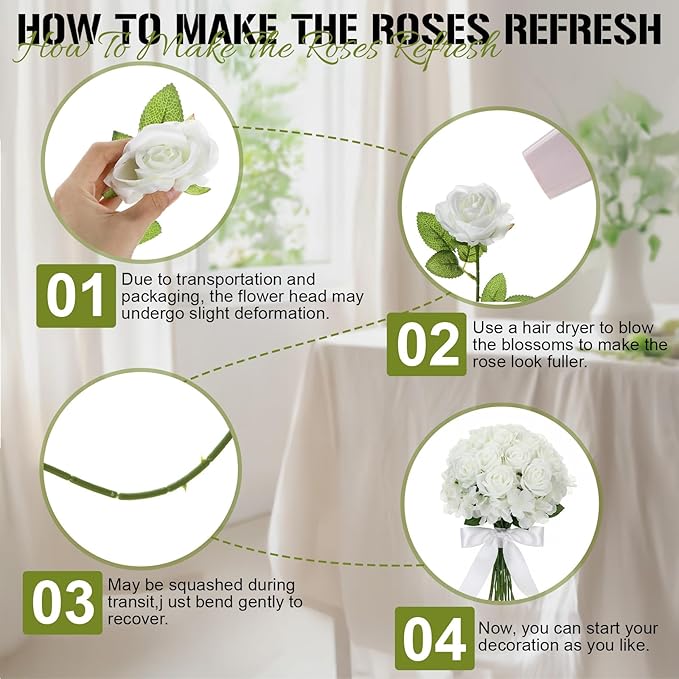 HOW TO MAKE THE ROSES REFRESH
How To Make The Roses Refresh

01 Due to transportation and packaging, the flower head may undergo slight deformation.

02 Use a hair dryer to blow the blossoms to make the rose look fuller.

03 May be squashed during transit,j ust bend gently to recover.

04 Now, you can start your decoration as you like.