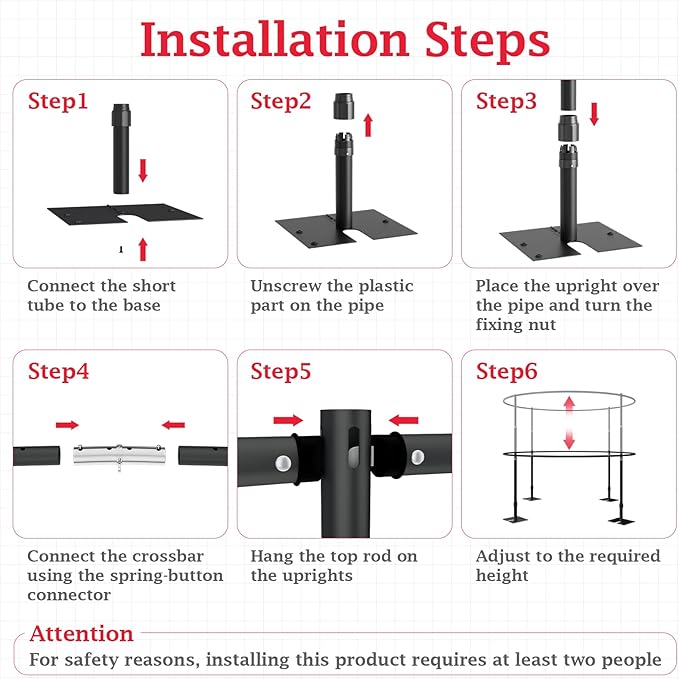 Installation Steps

Step1

Connect the short tube to the base

Step2

Unscrew the plastic part on the pipe

Step3

Place the upright over the pipe and turn the fixing nut

Step4

Connect the crossbar using the spring-button connector

Step5

Hang the top rod on the uprights

Step6

Adjust to the required height

Attention

For safety reasons, installing this product requires at least two people