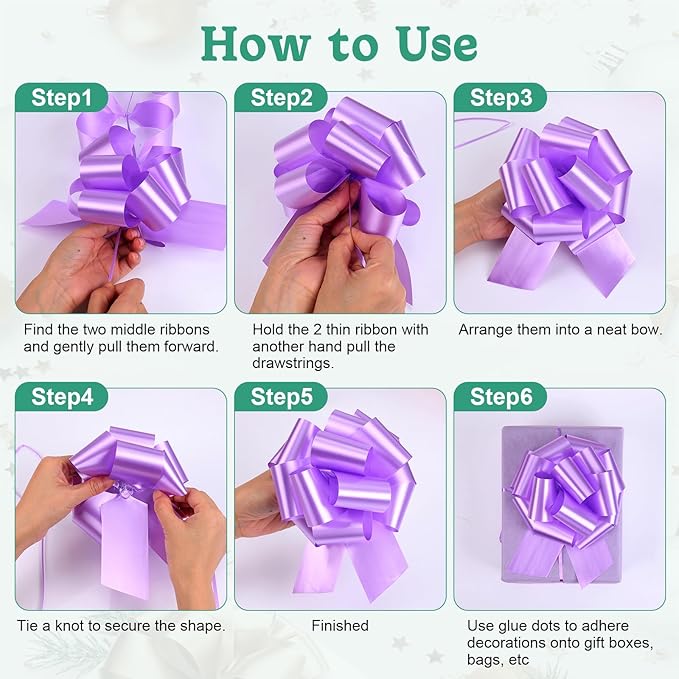 How to Use

Step1

Find the two middle ribbons and gently pull them forward.

Step2

Hold the 2 thin ribbon with another hand pull the drawstrings.

Step3

Arrange them into a neat bow.

Step4

Tie a knot to secure the shape.

Step5

Finished

Step6

Use glue dots to adhere decorations onto gift boxes, bags, etc