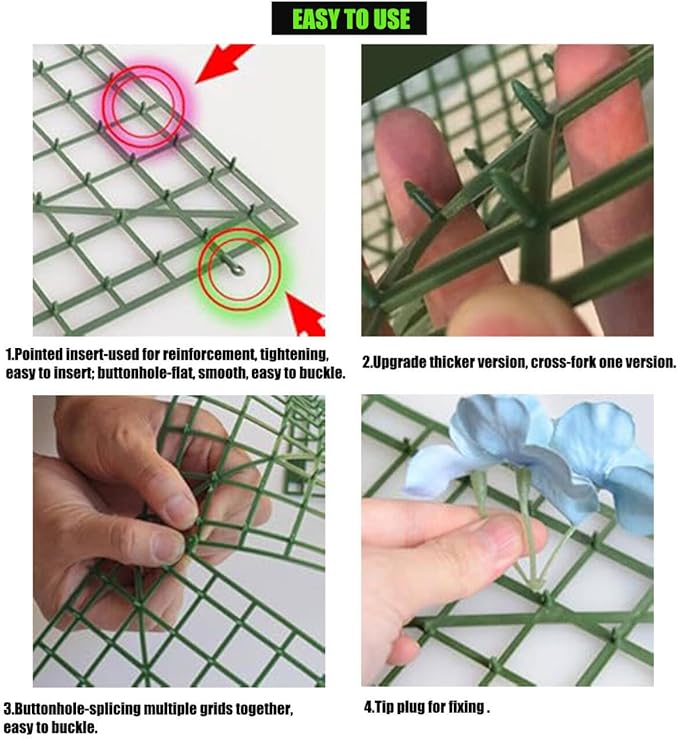 EASY TO USE

1.Pointed insert-used for reinforcement, tightening, easy to insert; buttonhole-flat, smooth, easy to buckle.

2.Upgrade thicker version, cross-fork one version.

3.Buttonhole-splicing multiple grids together, easy to buckle.

4.Tip plug for fixing .