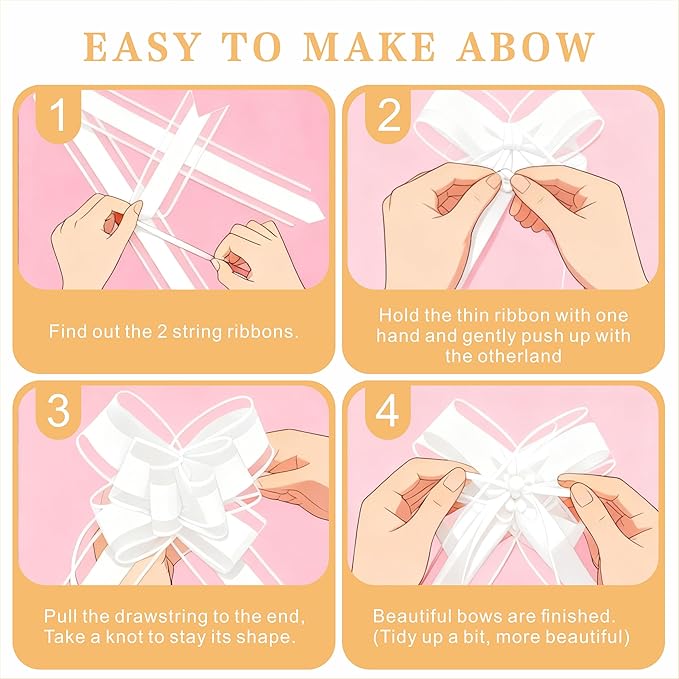 EASY TO MAKE ABOW

1

Find out the 2 string ribbons.

2

Hold the thin ribbon with one hand and gently push up with the otherland

3

Pull the drawstring to the end, Take a knot to stay its shape.

4

Beautiful bows are finished. (Tidy up a bit, more beautiful)