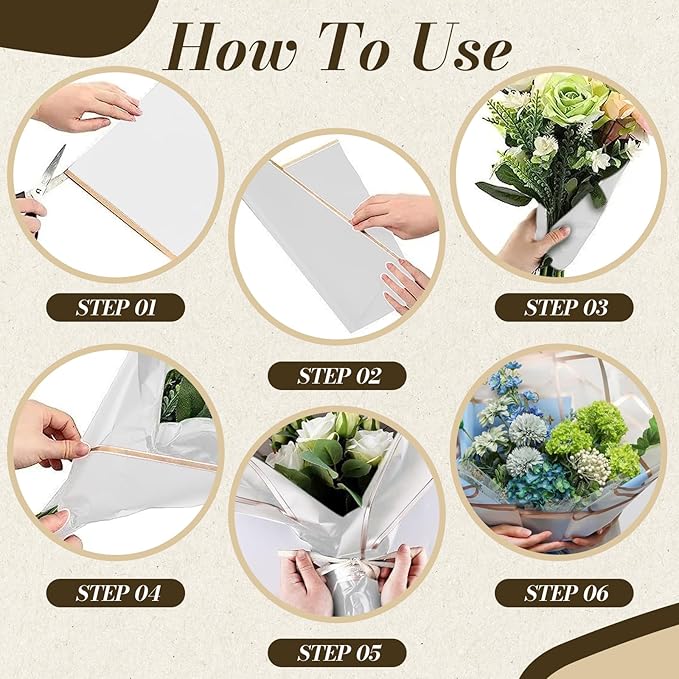 How To Use

STEP 01

STEP 02

STEP 03

STEP 04

STEP 05

STEP 06