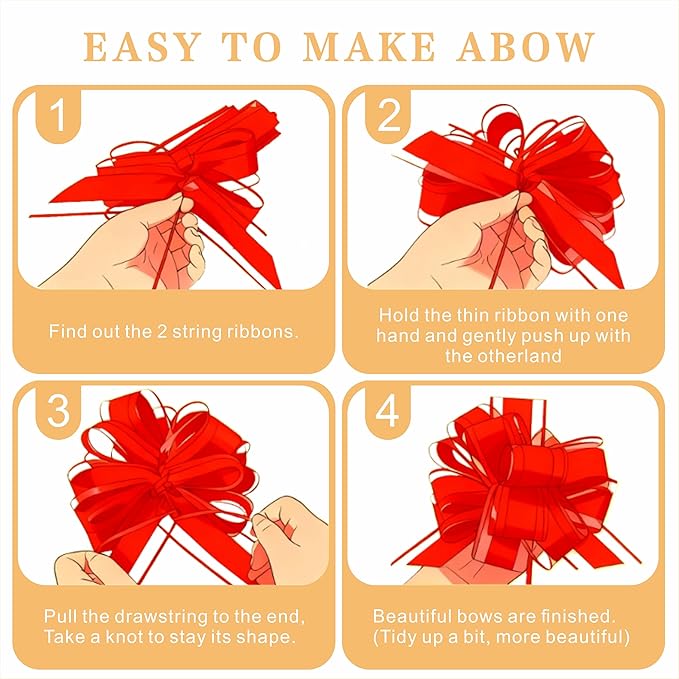 EASY TO MAKE ABOW

1

Find out the 2 string ribbons.

2

Hold the thin ribbon with one hand and gently push up with the otherland

3

Pull the drawstring to the end, Take a knot to stay its shape.

4

Beautiful bows are finished. (Tidy up a bit, more beautiful)