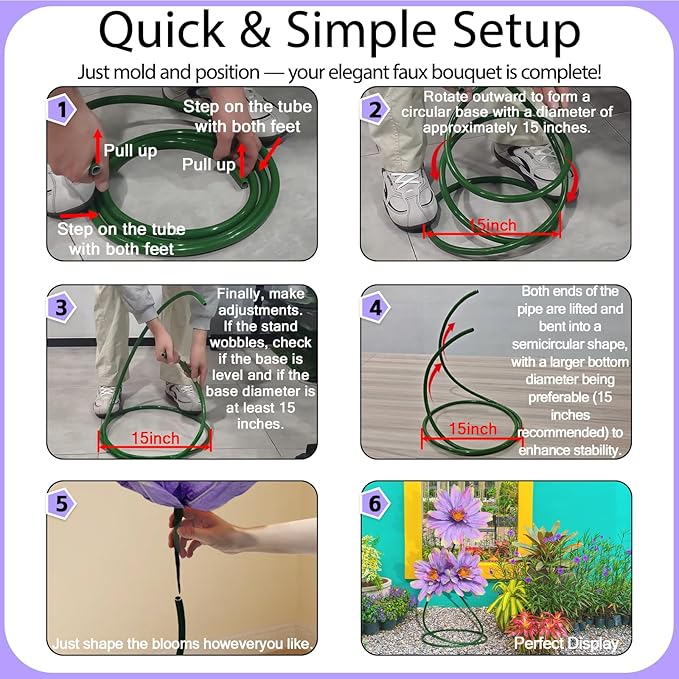 Quick & Simple Setup

Just mold and position — your elegant faux bouquet is complete!

1

Step on the tube with both feet

Pull up

Pull up

Step on the tube with both feet

2

Rotate outward to form a circular base with a diameter of approximately 15 inches.

15inch

3

Finally, make adjustments. If the stand wobbles, check if the base is level and if the base diameter is at least 15 inches.

15inch

4

Both ends of the pipe are lifted and bent into a semicircular shape, with a larger bottom diameter being preferable (15 inches recommended) to enhance stability.

15inch

5

Just shape the blooms howeveryou like.

6

Perfect Display