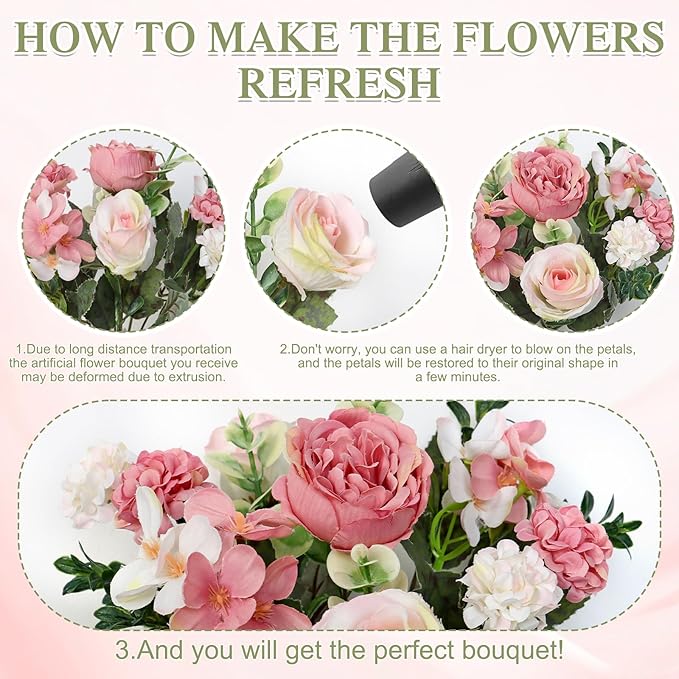 HOW TO MAKE THE FLOWERS REFRESH

1.Due to long distance transportation the artificial flower bouquet you receive may be deformed due to extrusion.

2.Don't worry, you can use a hair dryer to blow on the petals, and the petals will be restored to their original shape in a few minutes.

3.And you will get the perfect bouquet!