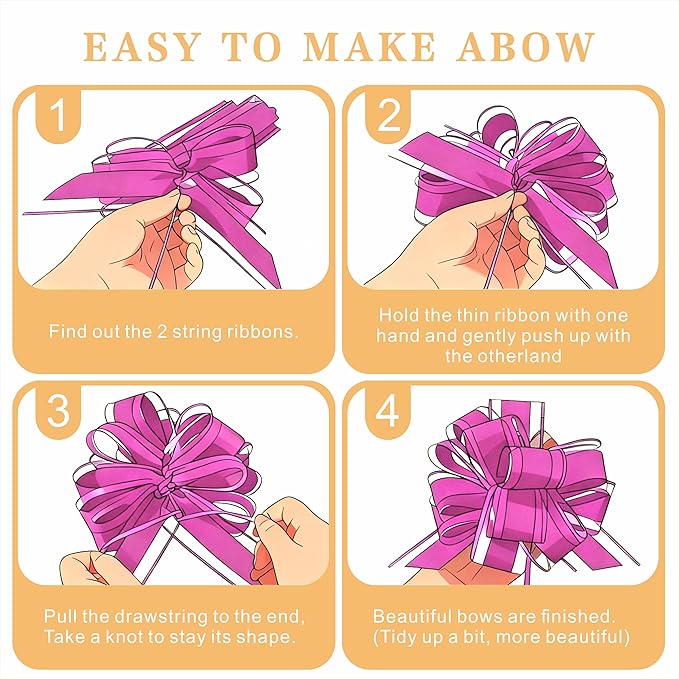 EASY TO MAKE ABOW

1

Find out the 2 string ribbons.

2

Hold the thin ribbon with one hand and gently push up with the otherland

3

Pull the drawstring to the end, Take a knot to stay its shape.

4

Beautiful bows are finished. (Tidy up a bit, more beautiful)