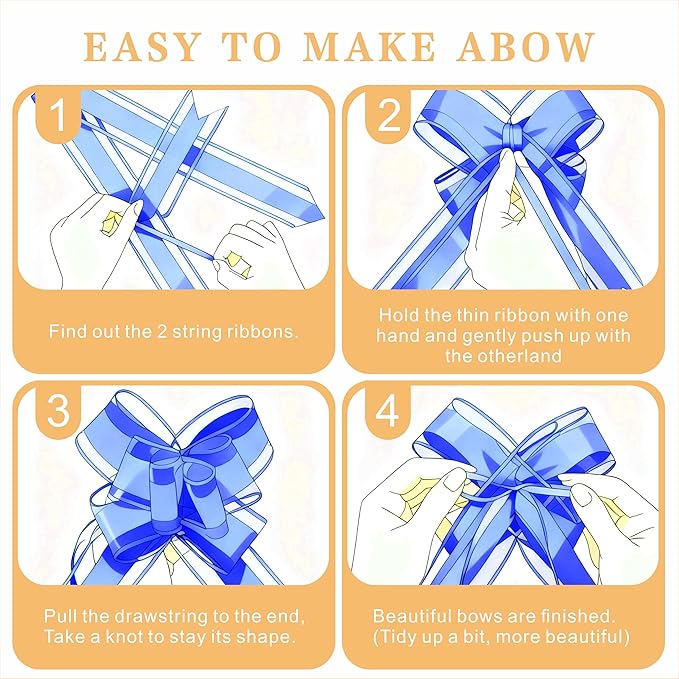 EASY TO MAKE ABOW

1

Find out the 2 string ribbons.

2

Hold the thin ribbon with one hand and gently push up with the otherland

3

Pull the drawstring to the end, Take a knot to stay its shape.

4

Beautiful bows are finished. (Tidy up a bit, more beautiful)