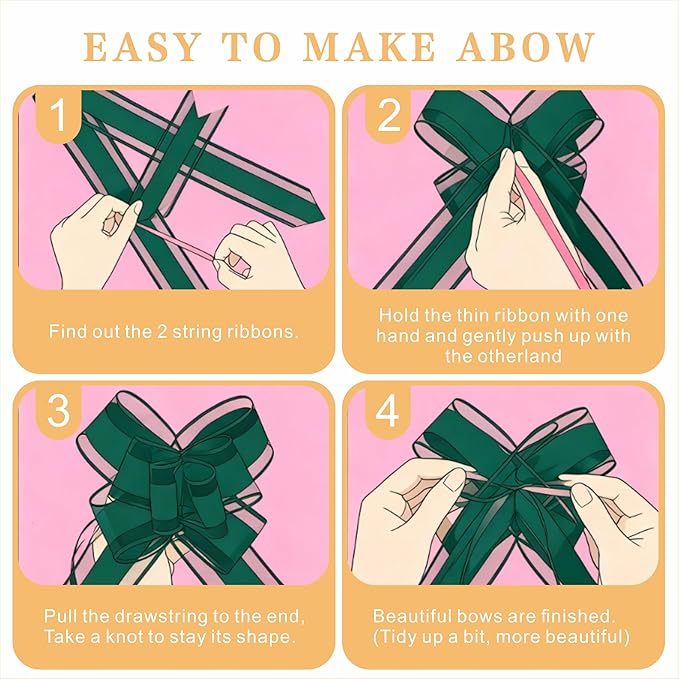 EASY TO MAKE ABOW

1

Find out the 2 string ribbons.

2

Hold the thin ribbon with one hand and gently push up with the otherland

3

Pull the drawstring to the end, Take a knot to stay its shape.

4

Beautiful bows are finished. (Tidy up a bit, more beautiful)