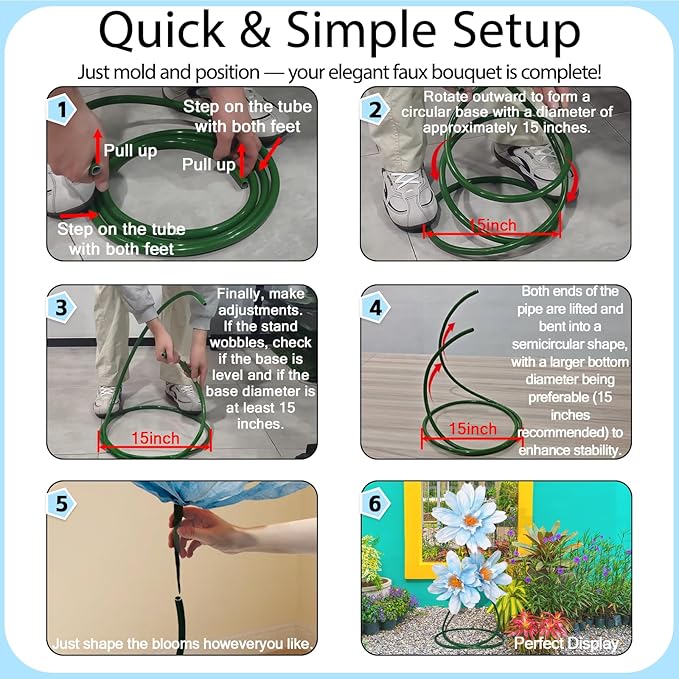 Quick & Simple Setup

Just mold and position — your elegant faux bouquet is complete!

1

Step on the tube with both feet

Pull up

Pull up

Step on the tube with both feet

2

Rotate outward to form a circular base with a diameter of approximately 15 inches.

15inch

3

Finally, make adjustments. If the stand wobbles, check if the base is level and if the base diameter is at least 15 inches.

15inch

4

Both ends of the pipe are lifted and bent into a semicircular shape, with a larger bottom diameter being preferable (15 inches recommended) to enhance stability.

15inch

5

Just shape the blooms howeveryou like.

6

Perfect Display