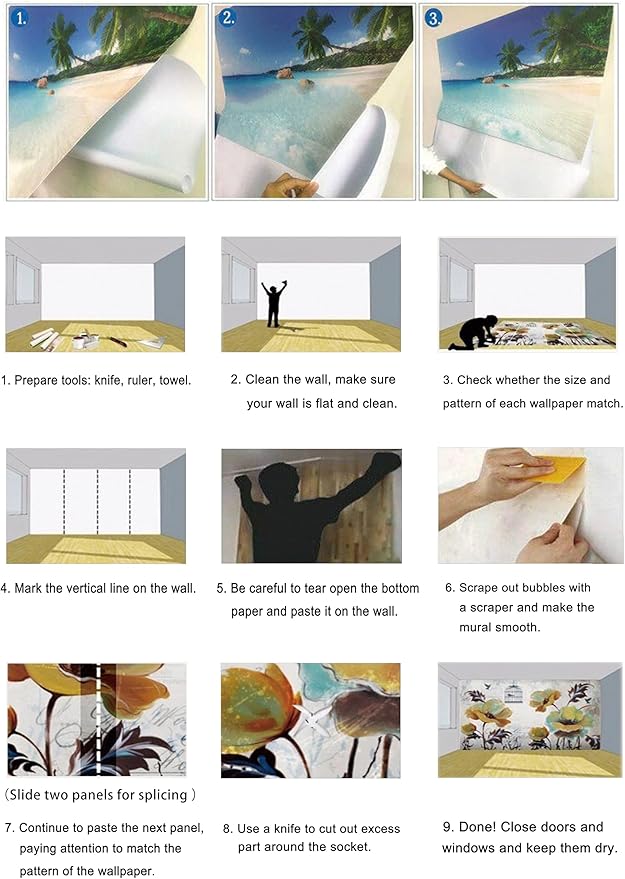 1.

2.

3.

1. Prepare tools: knife, ruler, towel.

2. Clean the wall, make sure your wall is flat and clean.

3. Check whether the size and pattern of each wallpaper match.

4. Mark the vertical line on the wall.

5. Be careful to tear open the bottom paper and paste it on the wall.

6. Scrape out bubbles with a scraper and make the mural smooth.

(Slide two panels for splicing)

7. Continue to paste the next panel, paying attention to match the pattern of the wallpaper.

8. Use a knife to cut out excess part around the socket.

9. Done! Close doors and windows and keep them dry.