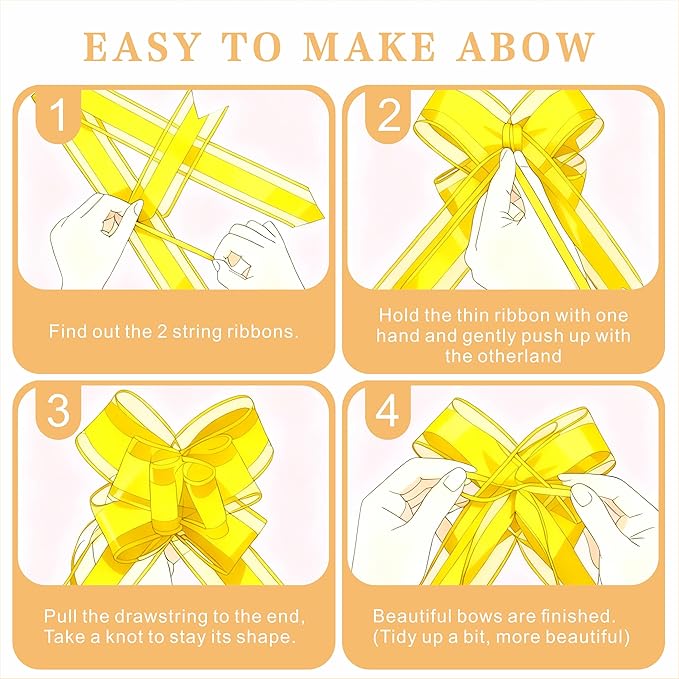 EASY TO MAKE ABOW

1

Find out the 2 string ribbons.

2

Hold the thin ribbon with one hand and gently push up with the otherland

3

Pull the drawstring to the end, Take a knot to stay its shape.

4

Beautiful bows are finished. (Tidy up a bit, more beautiful)