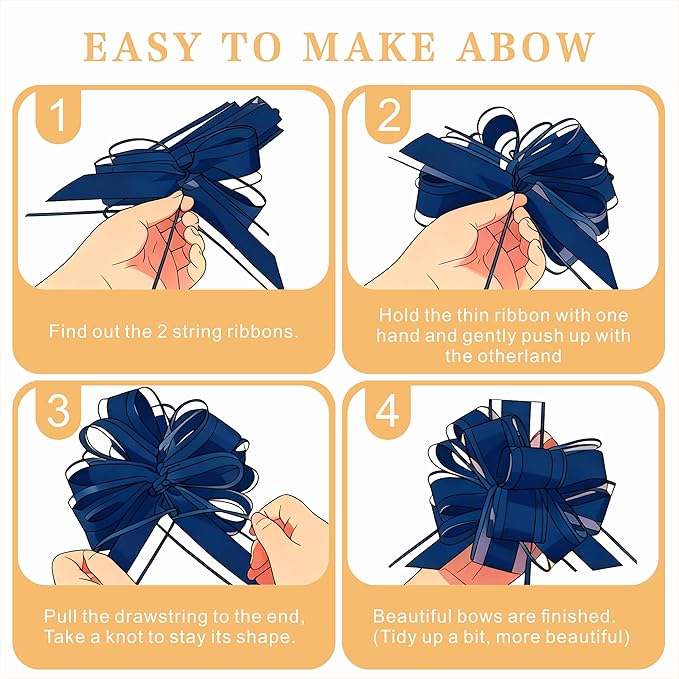 EASY TO MAKE ABOW

1

Find out the 2 string ribbons.

2

Hold the thin ribbon with one hand and gently push up with the otherland

3

Pull the drawstring to the end, Take a knot to stay its shape.

4

Beautiful bows are finished. (Tidy up a bit, more beautiful)